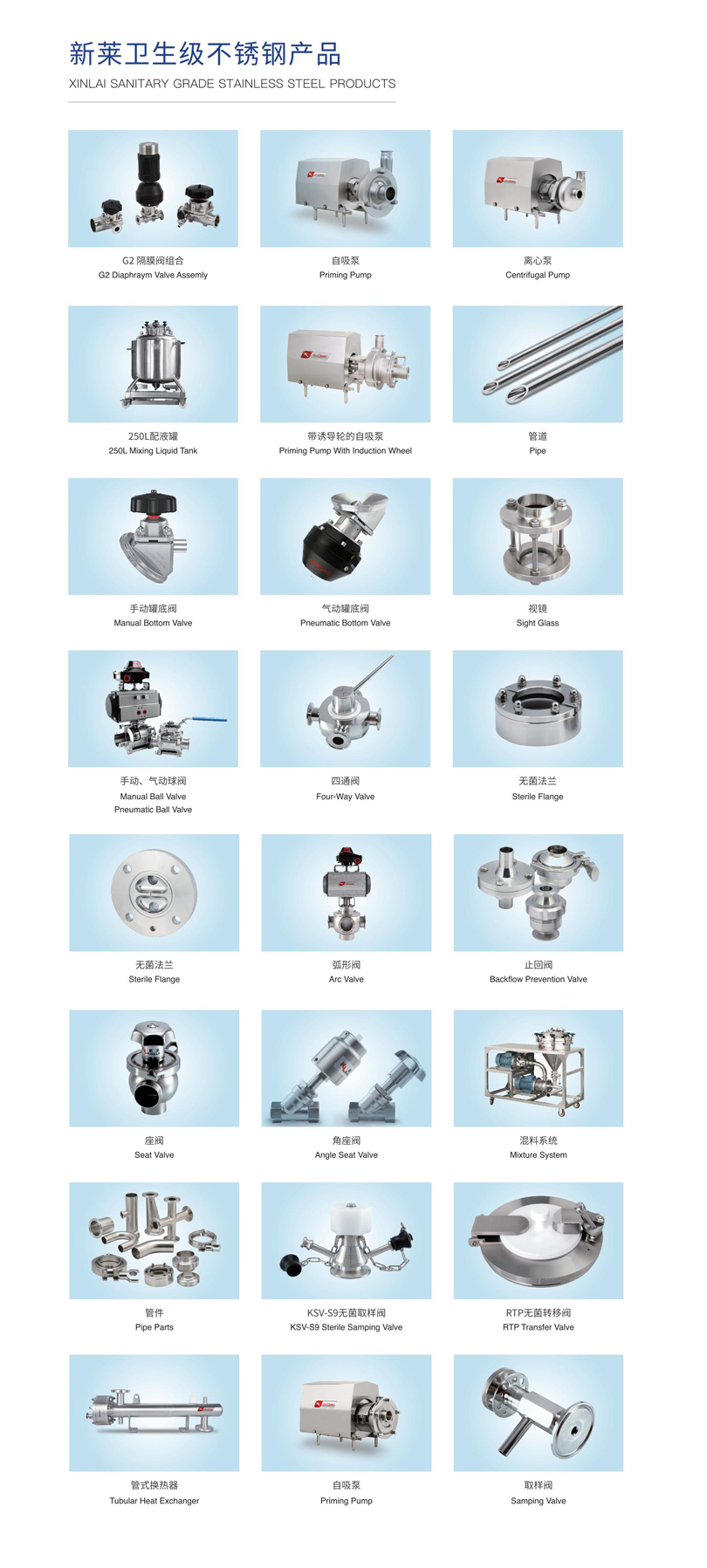 新莱卫生级不锈钢产品
XINLAI SANITARY GRADE STAINLESS STEEL PRODUCTS

G2 隔膜阀组合
G2 Diaphraym Valve Assemly

自吸泵
Priming Pump

离心泵
Centrifugal Pump

250L配液罐
250L Mixing Liquid Tank

带诱导轮的自吸泵
Priming Pump With Induction Wheel

管道
Pipe

手动罐底阀
Manual Bottom Valve

气动罐底阀
Pneumatic Bottom Valve

视镜
Sight Glass

手动、气动球阀
Manual Ball Valve
Pneumatic Ball Valve

四通阀
Four-Way Valve

无菌法兰
Sterile Flange

无菌法兰
Sterile Flange

弧形阀
Arc Valve

止回阀
Backflow Prevention Valve

座阀
Seat Valve

角座阀
Angle Seat Valve

混料系统
Mixture System

管件
Pipe Parts

KSV-S9无菌取样阀
KSV-S9 Sterile Samping Valve

RTP无菌转移阀
RTP Transfer Valve

管式换热器
Tubular Heat Exchanger

自吸泵
Priming Pump

取样阀
Samping Valve